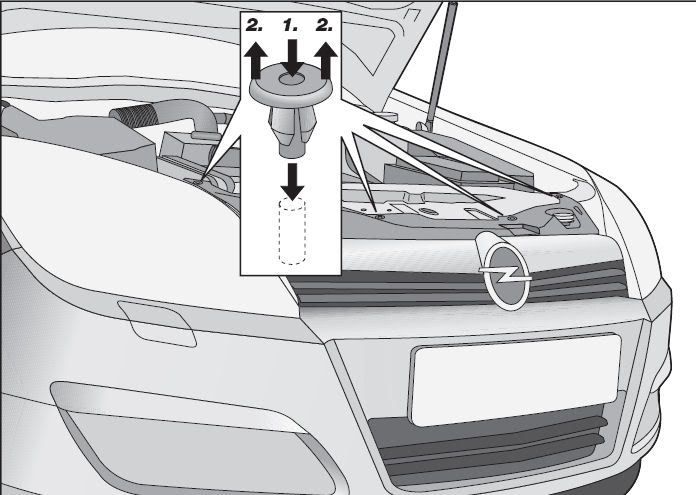 2. 1. 2.